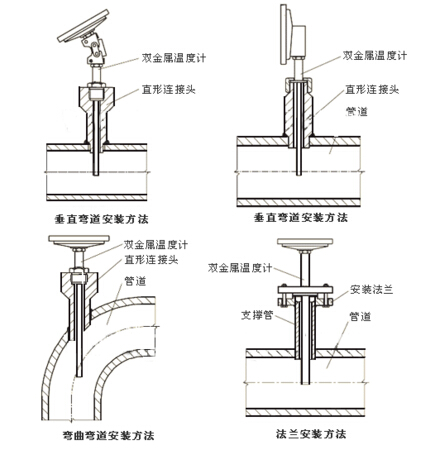 双金属温度计

直形连接头

垂直弯道安装方法

双金属温度计

直形连接头

管道

垂直弯道安装方法

双金属温度计

直形连接头

管道

弯曲弯道安装方法

双金属温度计

安装法兰

支撑管

管道

法兰安装方法